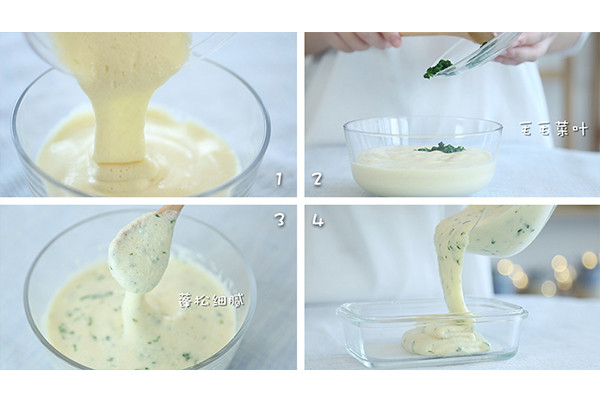 1

2

毛毛菜叶

3

蓬松细腻

4