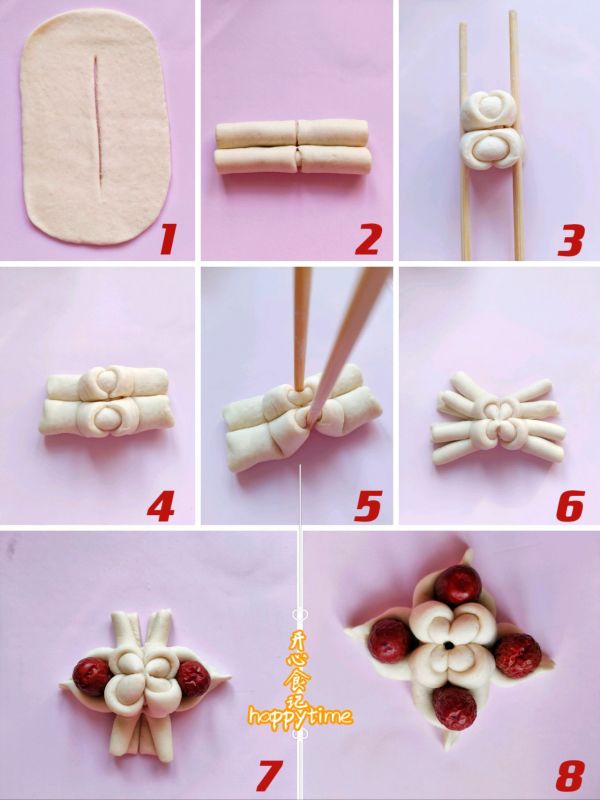 1

2

3

4

5

6

7

开心食记
happytime

8