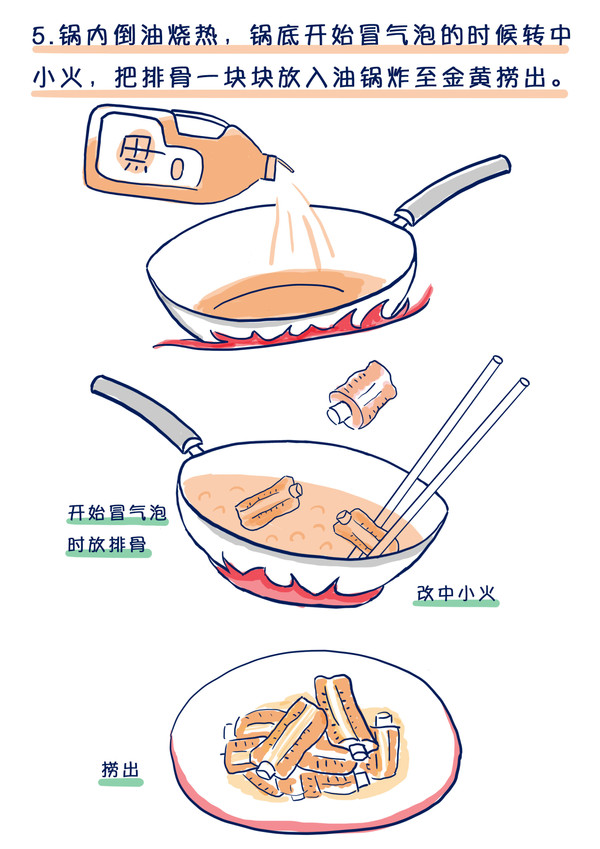 5.锅内倒油烧热，锅底开始冒气泡的时候转中小火，把排骨一块块放入油锅炸至金黄捞出。

油

开始冒气泡时放排骨

改中小火

捞出