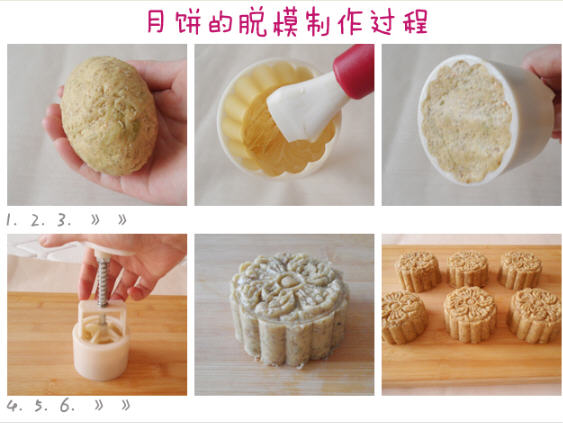 月饼的脱模制作过程

1. 2. 3. » »

4. 5. 6. » »